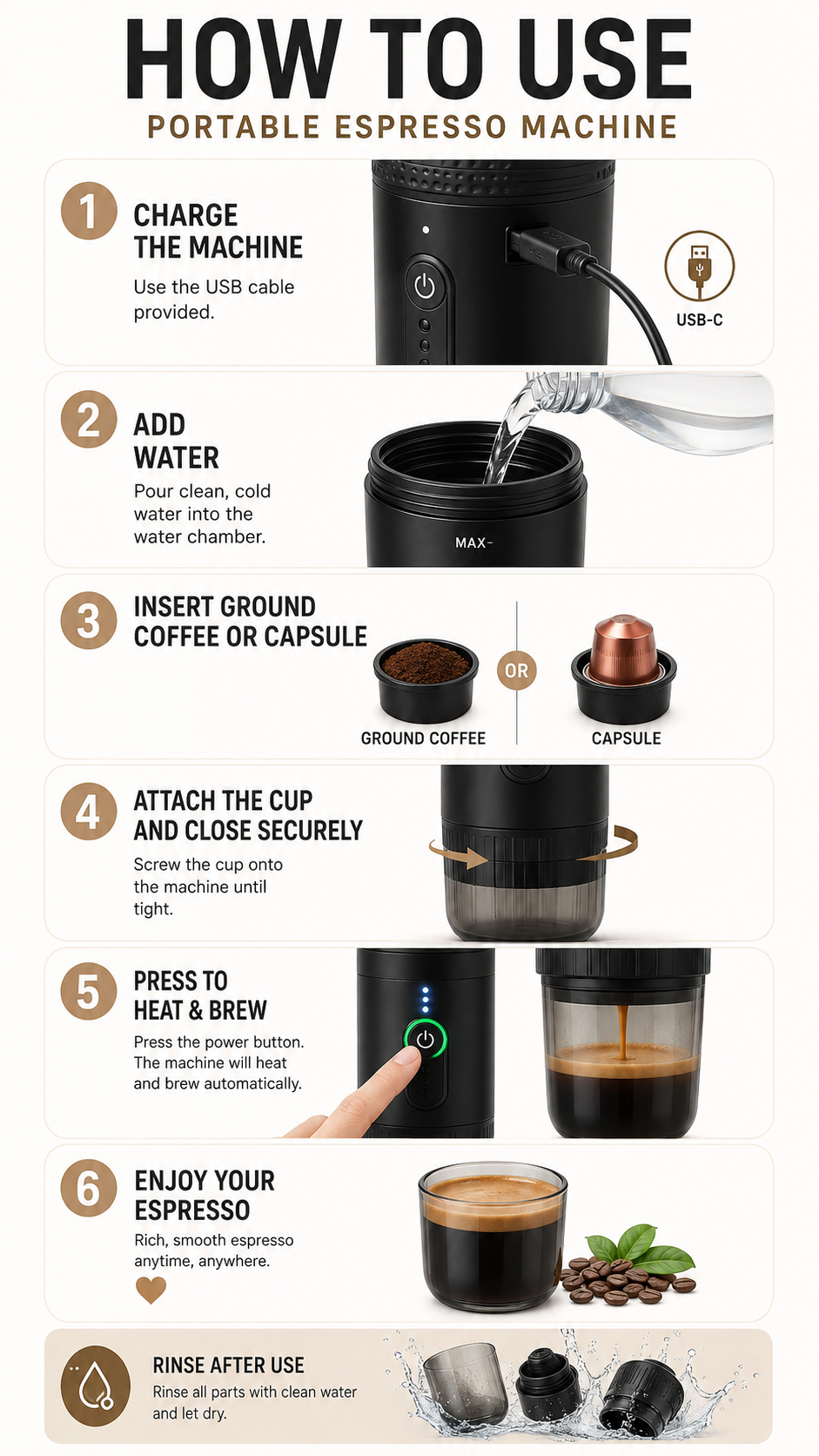 HOW TO USE
PORTABLE ESPRESSO MACHINE

1
CHARGE THE MACHINE
Use the USB cable provided.

USB-C

2
ADD WATER
Pour clean, cold water into the water chamber.

MAX-

3
INSERT GROUND COFFEE OR CAPSULE

GROUND COFFEE
OR
CAPSULE

4
ATTACH THE CUP AND CLOSE SECURELY
Screw the cup onto the machine until tight.

5
PRESS TO HEAT & BREW
Press the power button. The machine will heat and brew automatically.

6
ENJOY YOUR ESPRESSO
Rich, smooth espresso anytime, anywhere.

RINSE AFTER USE
Rinse all parts with clean water and let dry.